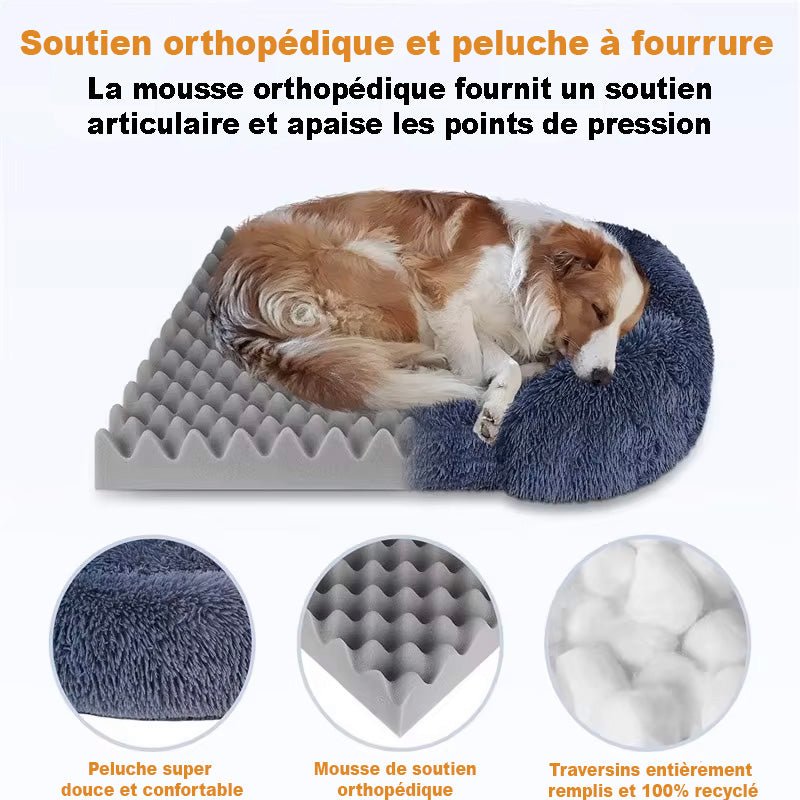 Soutien orthopédique et peluche à fourrure

La mousse orthopédique fournit un soutien articulaire et apaise les points de pression

Peluche super douce et confortable

Mousse de soutien orthopédique

Traversins entièrement remplis et 100% recyclé