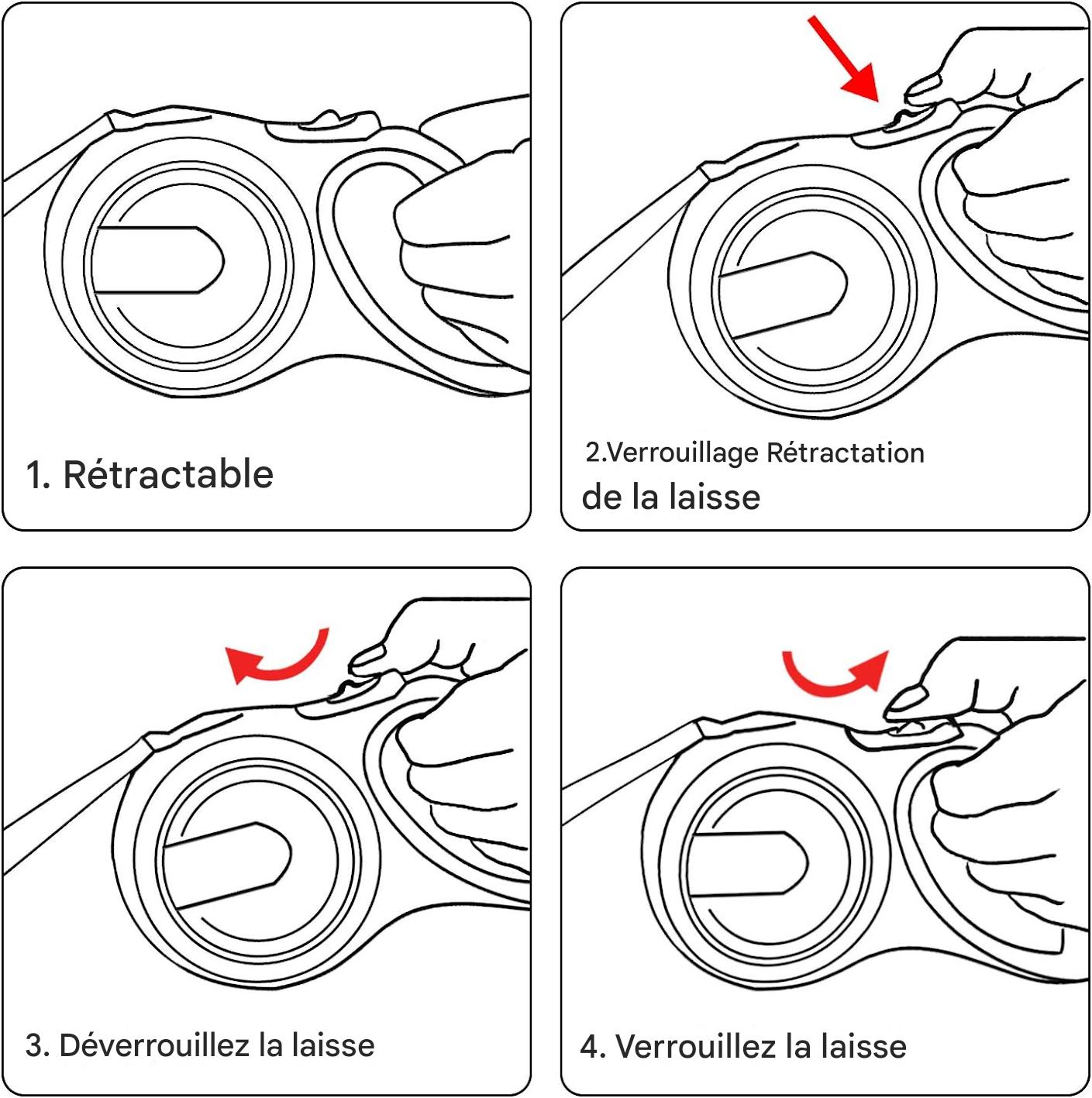 1. Rétractable

2.Verrouillage Rétractation de la laisse

3. Déverrouillez la laisse

4. Verrouillez la laisse